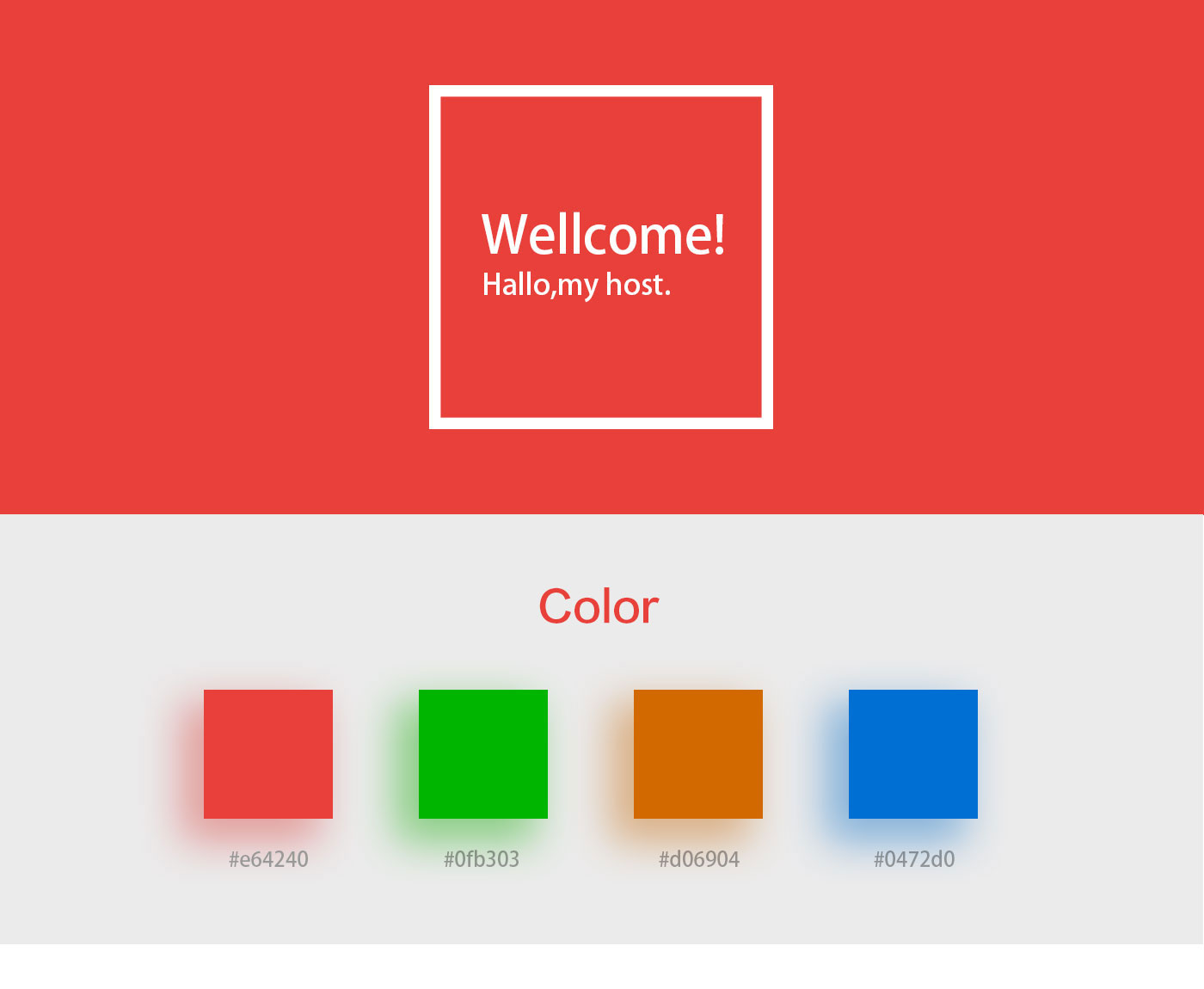 Wellcome!
Hallo,my host.

Color

#e64240

#0fb303

#d06904

#0472d0